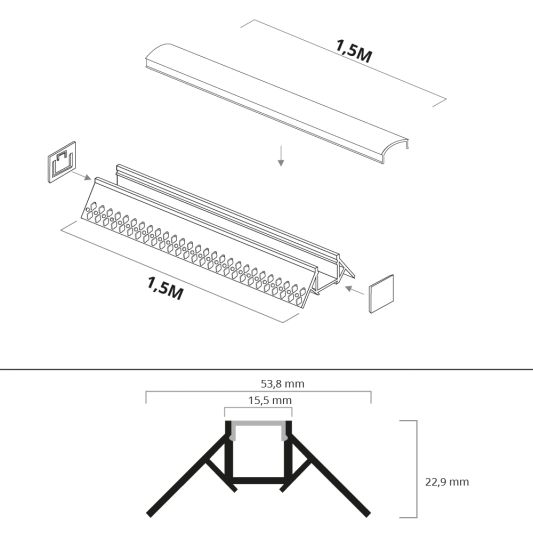 1,5M

1,5M

53,8 mm

15,5 mm

22,9 mm