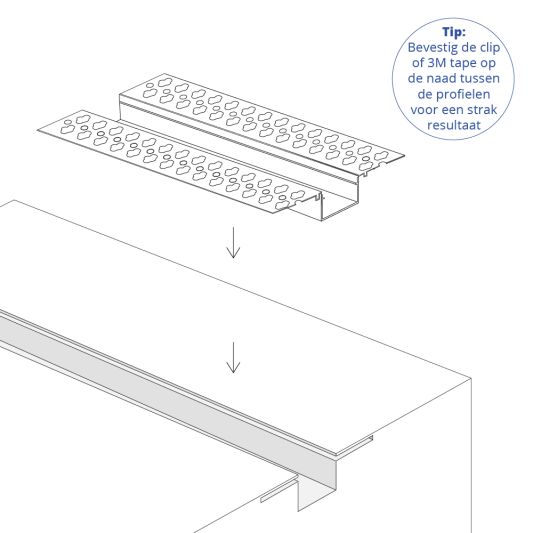 Tip:
Bevestig de clip of 3M tape op de naad tussen de profielen voor een strak resultaat