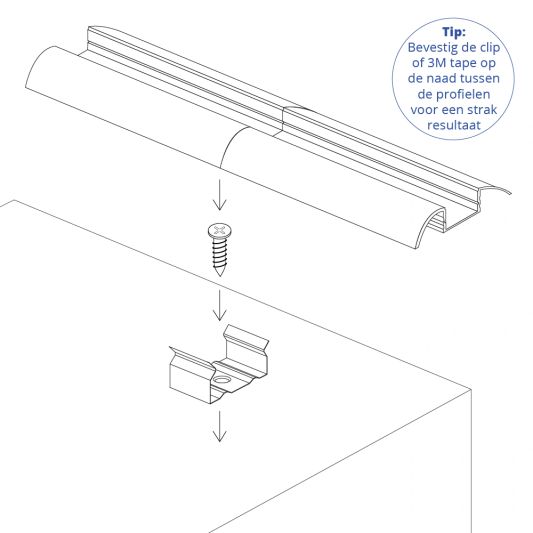 Tip:
Bevestig de clip of 3M tape op de naad tussen de profielen voor een strak resultaat