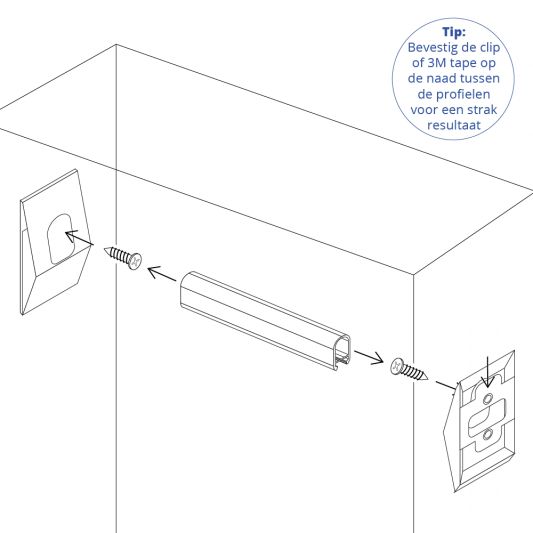 Tip:
Bevestig de clip of 3M tape op de naad tussen de profielen voor een strak resultaat