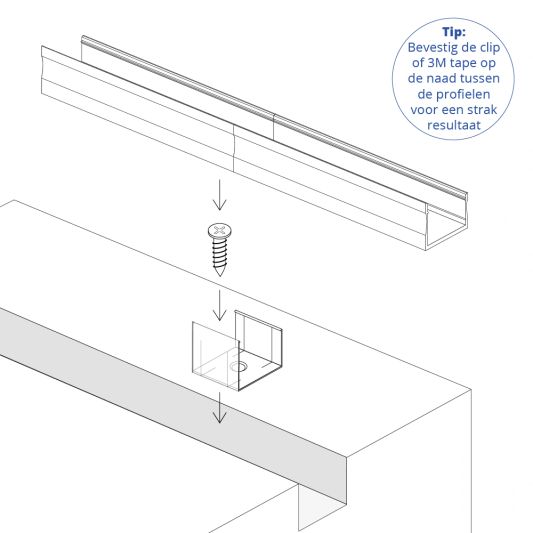 Tip:
Bevestig de clip of 3M tape op de naad tussen de profielen voor een strak resultaat