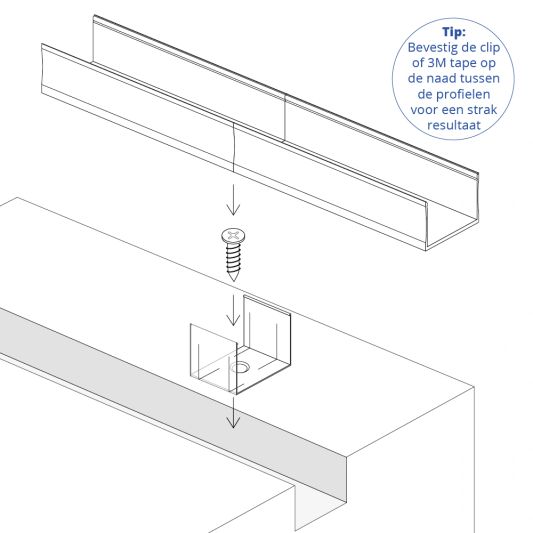 Tip:
Bevestig de clip of 3M tape op de naad tussen de profielen voor een strak resultaat