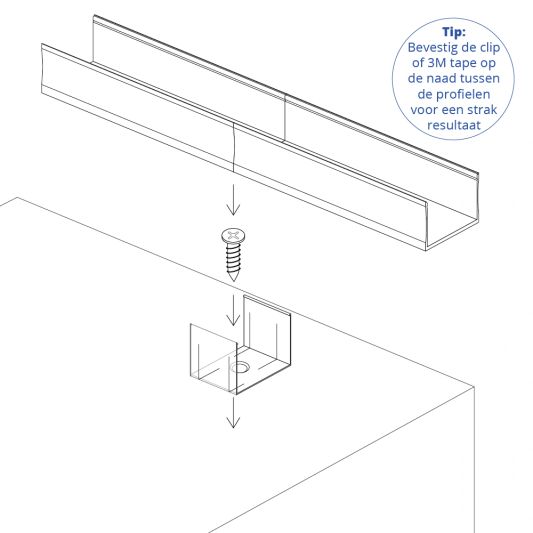 Tip:
Bevestig de clip of 3M tape op de naad tussen de profielen voor een strak resultaat