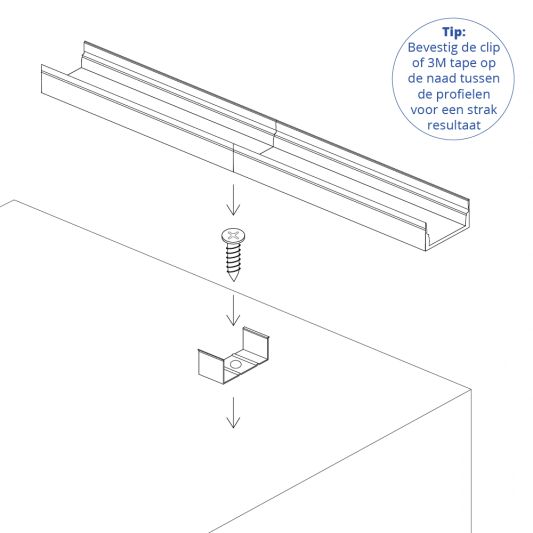 Tip:
Bevestig de clip of 3M tape op de naad tussen de profielen voor een strak resultaat