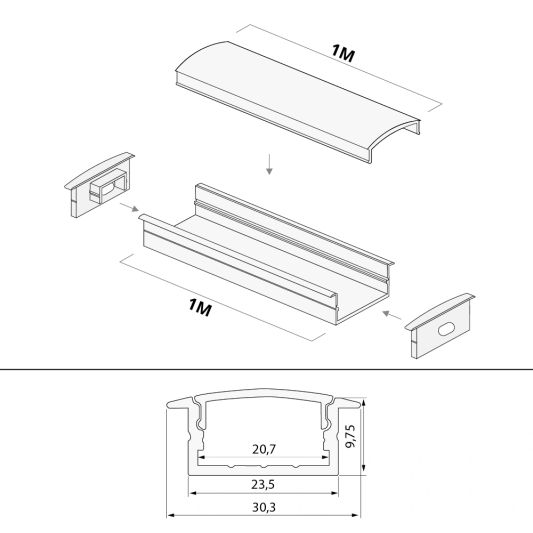 1M

1M

20,7

9,75

23,5

30,3