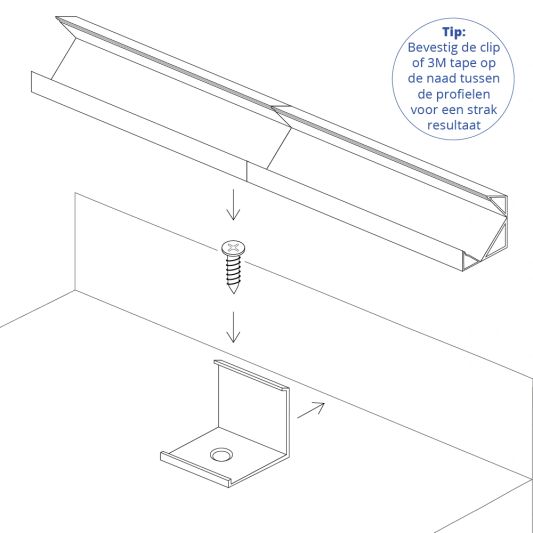 Tip:
Bevestig de clip of 3M tape op de naad tussen de profielen voor een strak resultaat